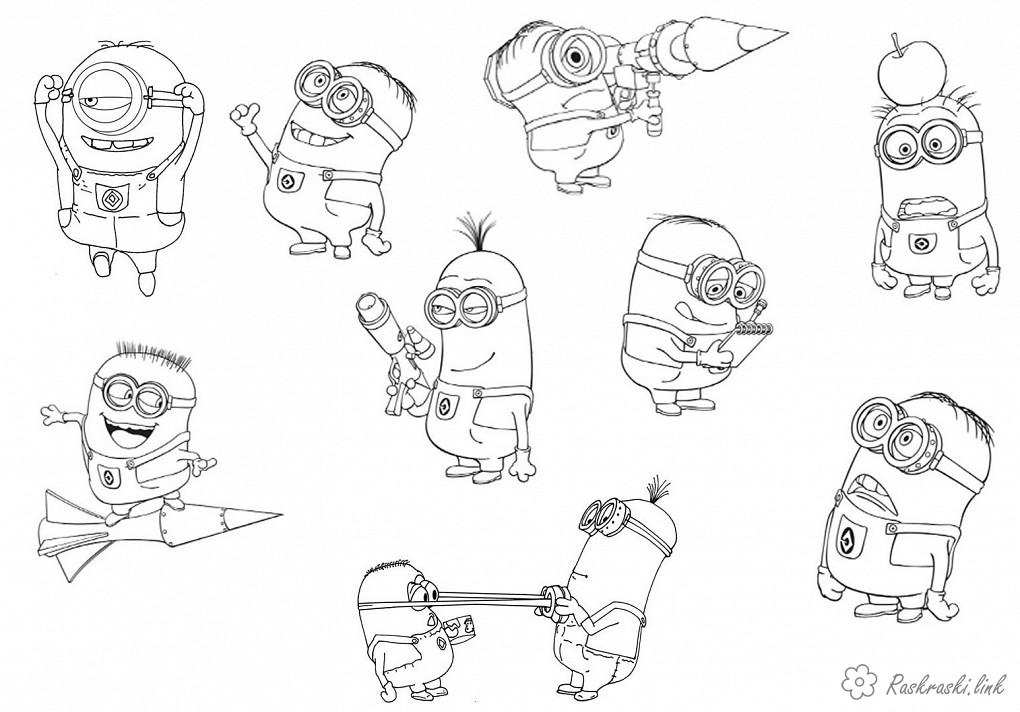 Raskraski.link