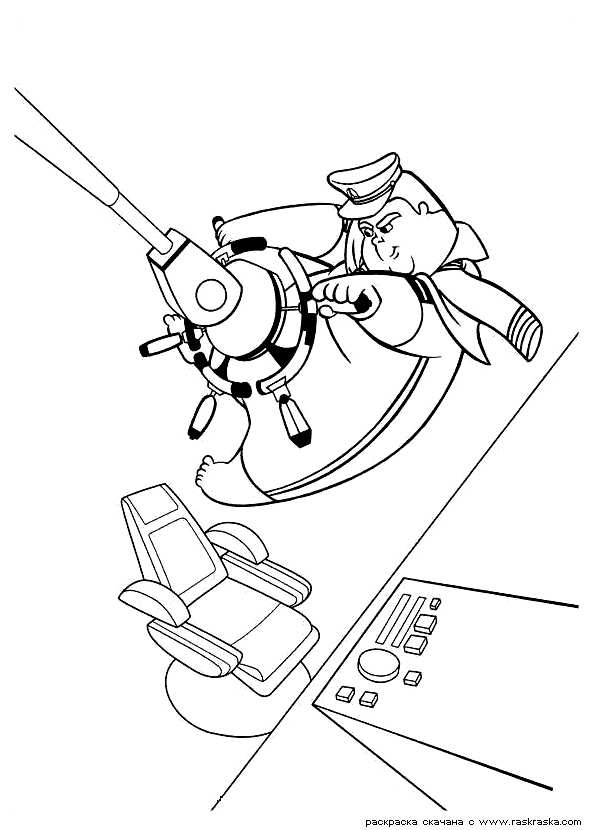 раскраска скачана с www.raskraska.com