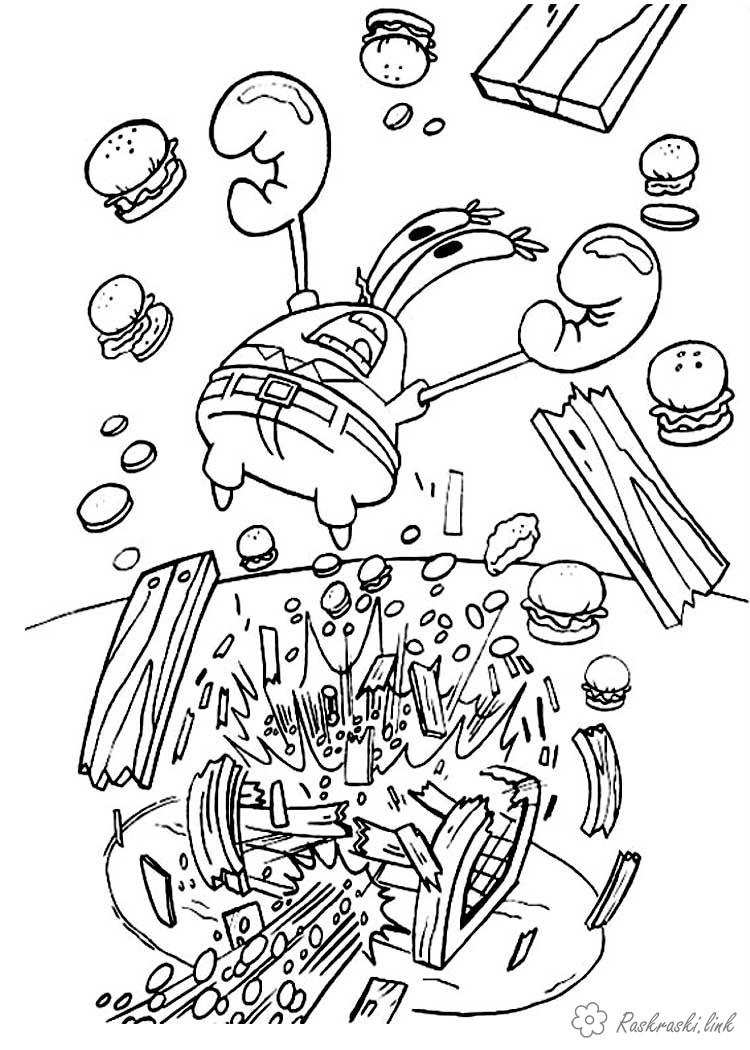 Raskraski.link