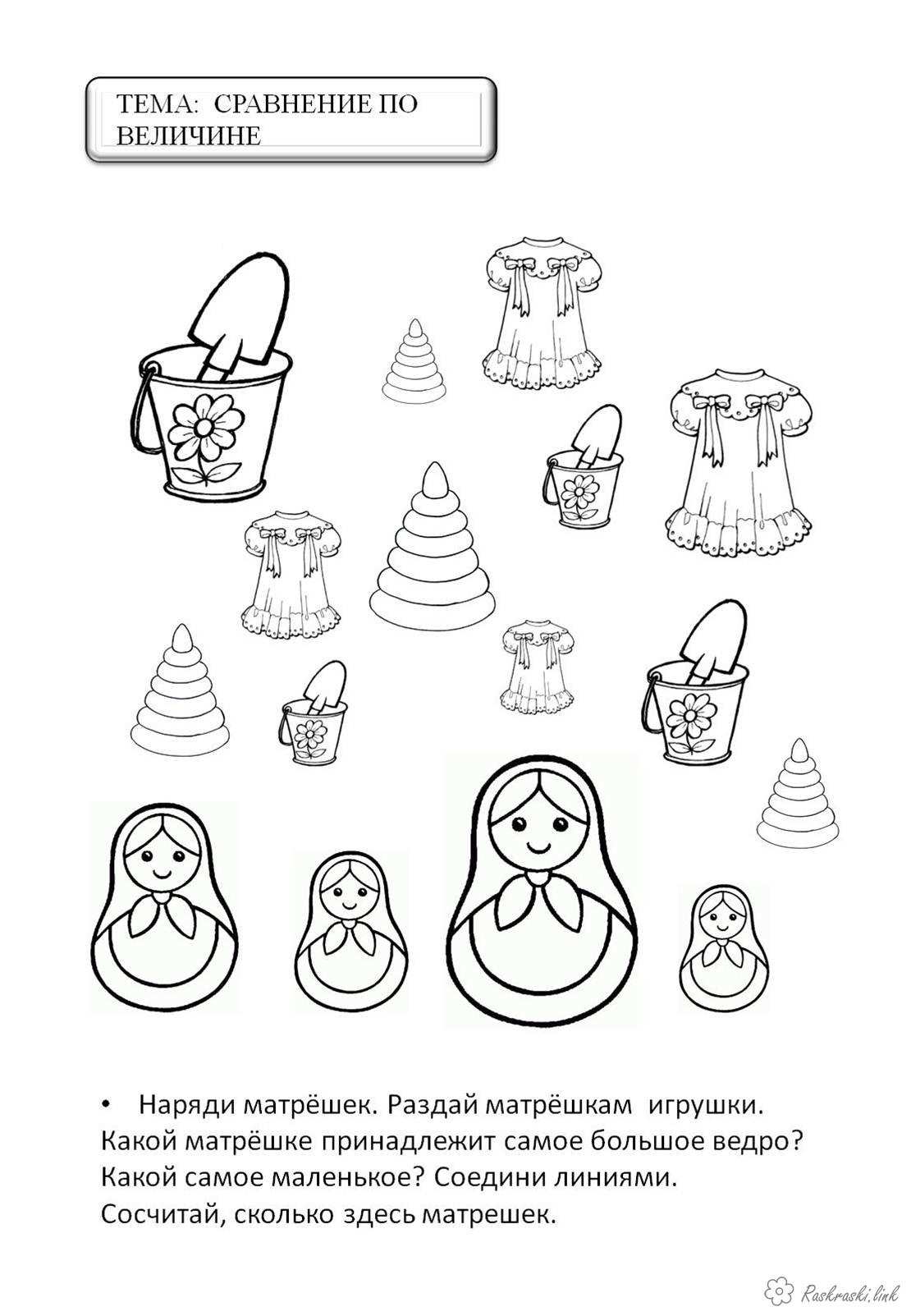 ТЕМА: СРАВНЕНИЕ ПО ВЕЛИЧИНЕ

• Наряди матрёшек. Раздай матрёшкам игрушки. Какой матрёшке принадлежит самое большое ведро? Какой самое маленькое? Соедини линиями. Сосчитай, сколько здесь матрешек.

Raskraski.link