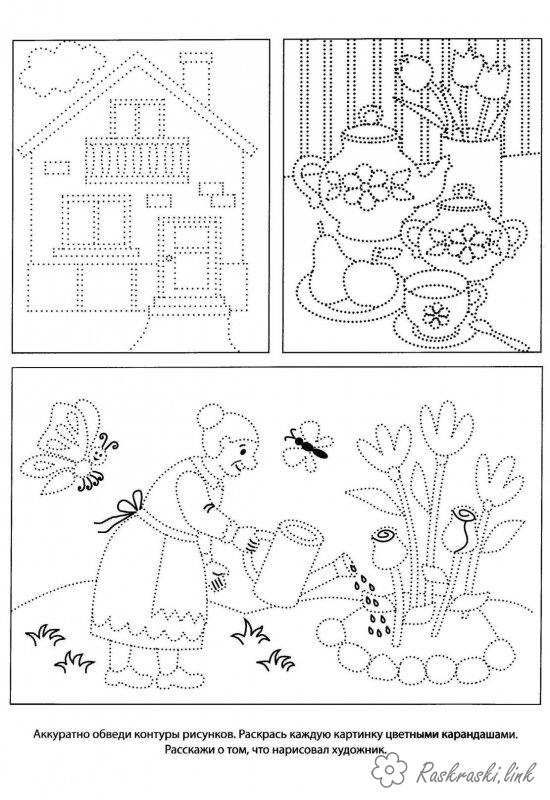 Аккуратно обведи контуры рисунков. Раскрась каждую картинку цветными карандашами. Расскажи о том, что нарисовал художник.

Raskraski.link