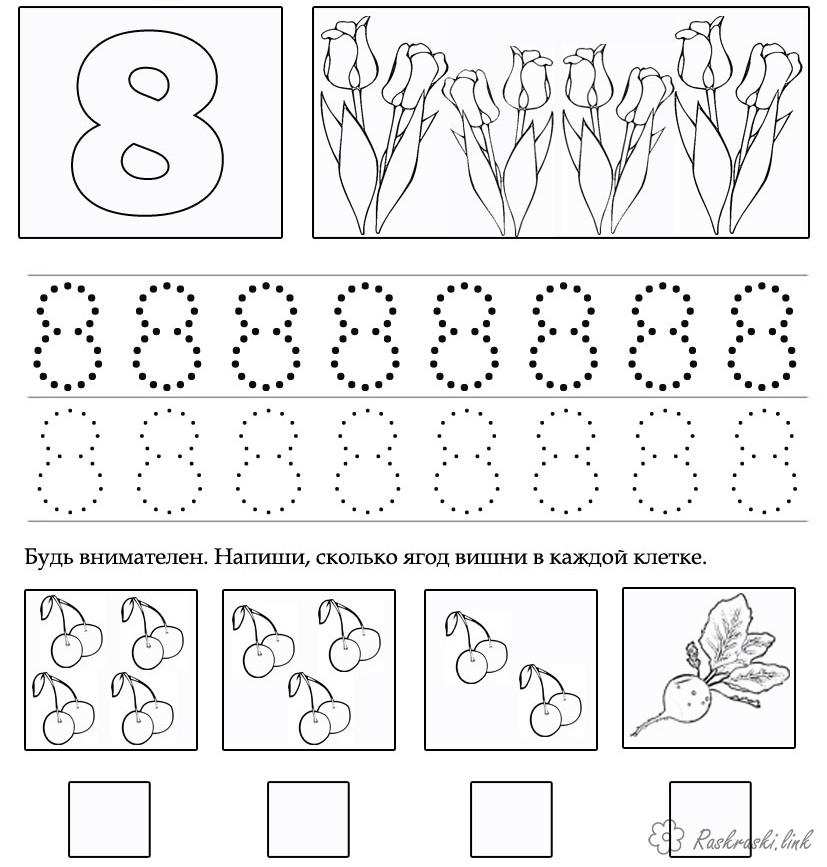 8

8 8 8 8 8 8 8 8

8 8 8 8 8 8 8 8

Будь внимателен. Напиши, сколько ягод вишни в каждой клетке.

Raskraski.link