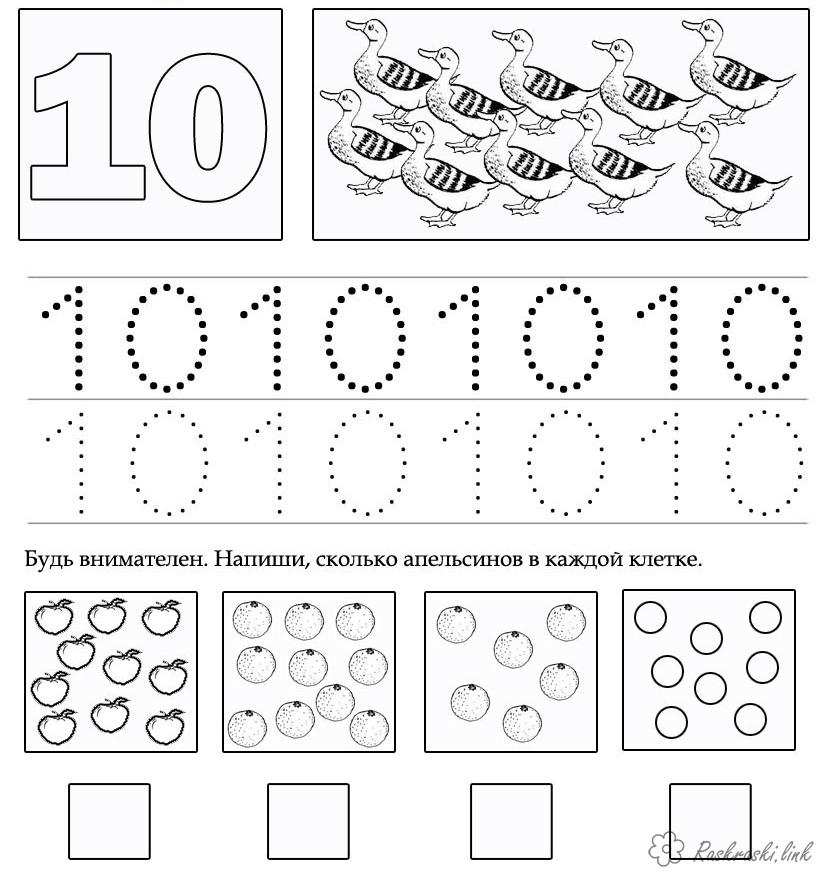 10

10 10 10 10

10 10 10 10

Будь внимателен. Напиши, сколько апельсинов в каждой клетке.

Raskraski.link