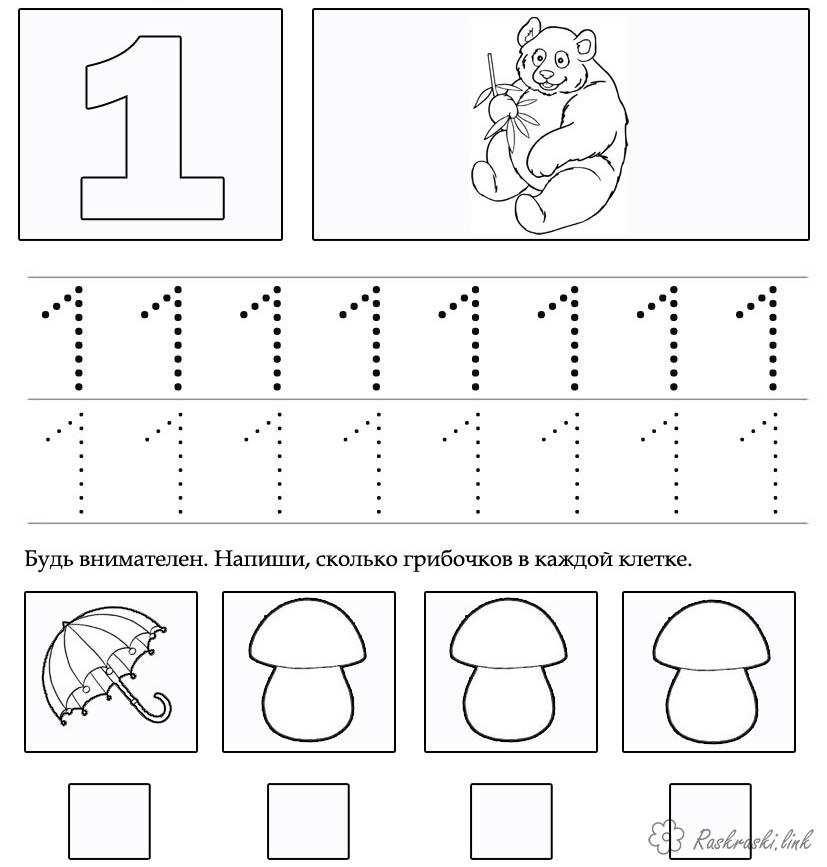 1

1 1 1 1 1 1 1 1

1 1 1 1 1 1 1 1

Будь внимателен. Напиши, сколько грибочков в каждой клетке.

Raskraski.link