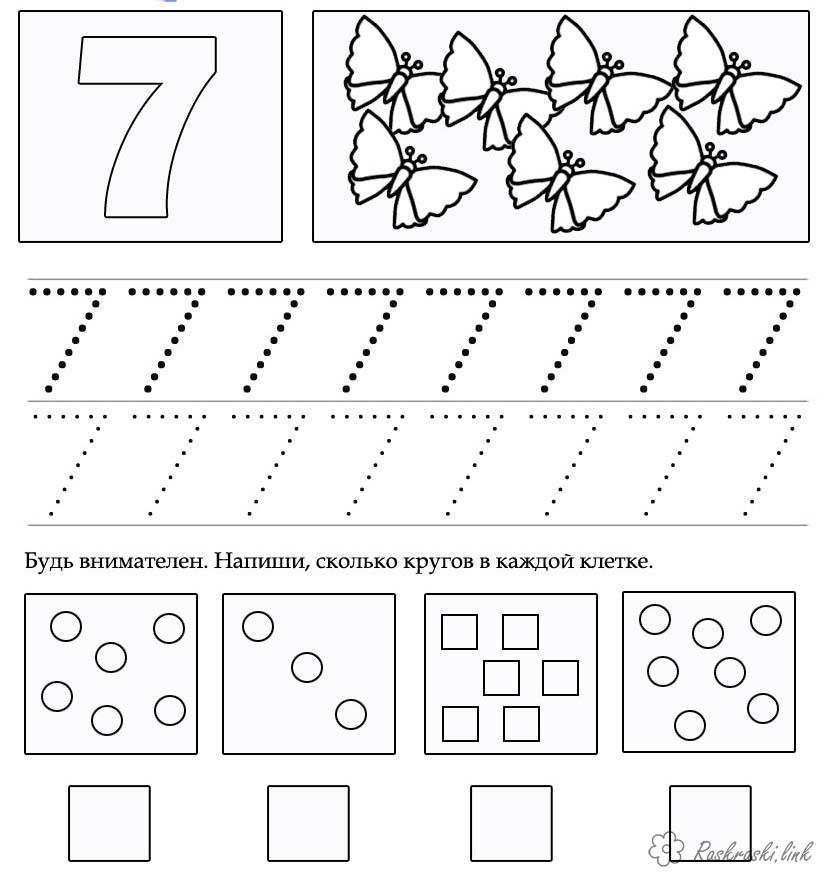 7

7 7 7 7 7 7 7 7

7 7 7 7 7 7 7 7

Будь внимателен. Напиши, сколько кругов в каждой клетке.

Raskraski.link