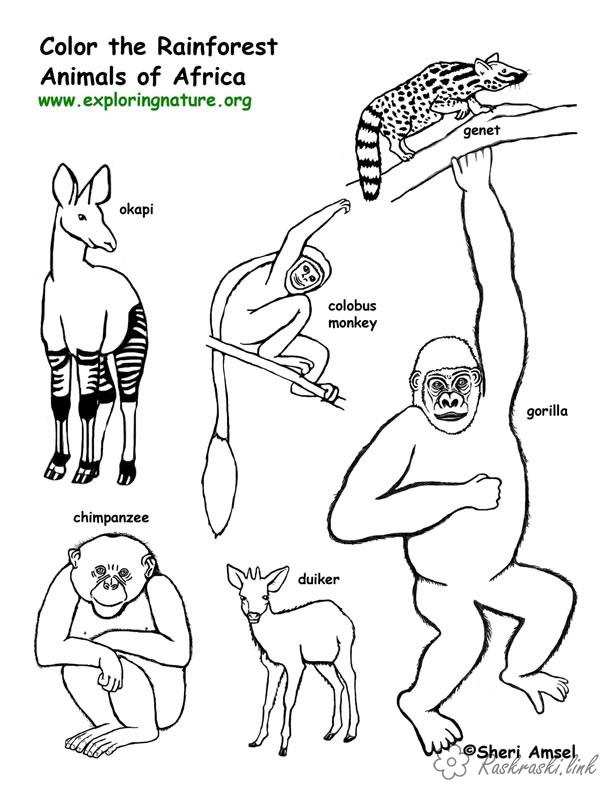 Color the Rainforest Animals of Africa
www.exploringnature.org

genet

okapi

colobus monkey

gorilla

chimpanzee

duiker

©Sheri Amsel

Raskraski.link