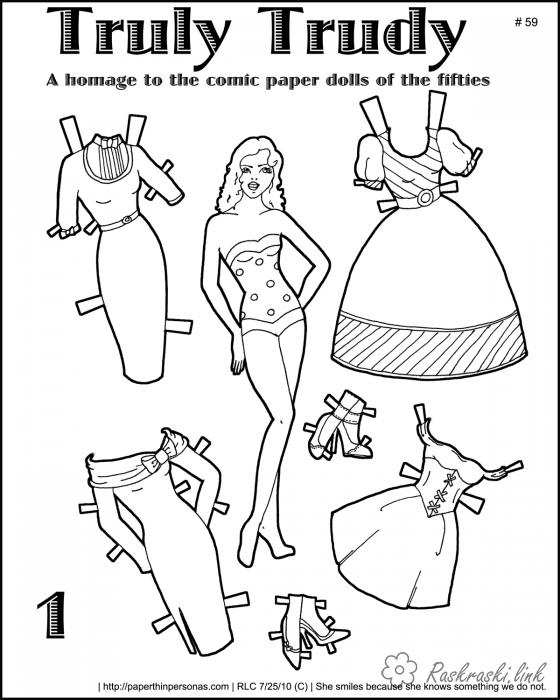 Truly Trudy

# 59

A homage to the comic paper dolls of the fifties

1

Raskraski.link

| http://paperthinpersonas.com | RLC 7/25/10 (C) | She smiles because she knows something we do not.