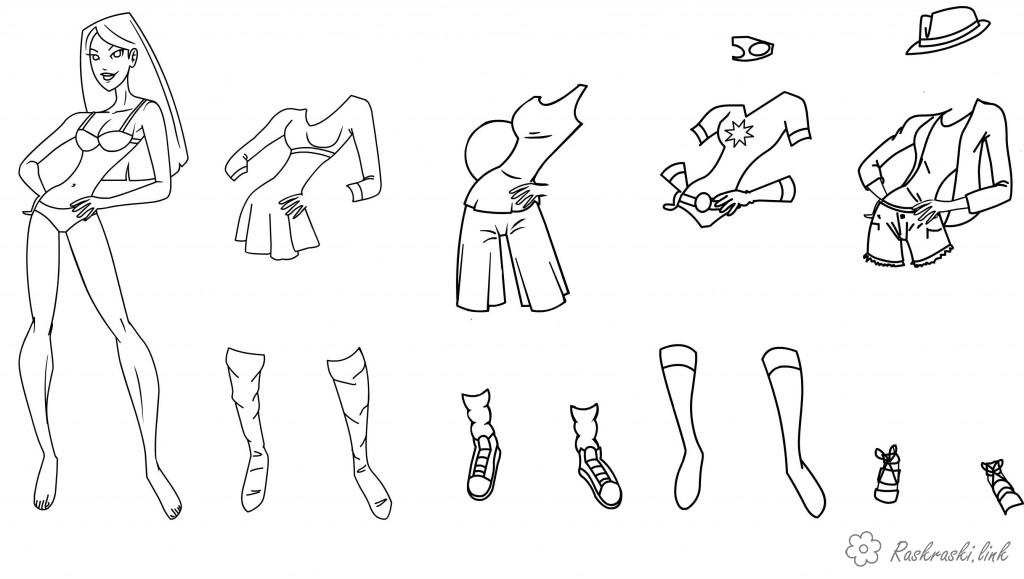 Raskraski.link