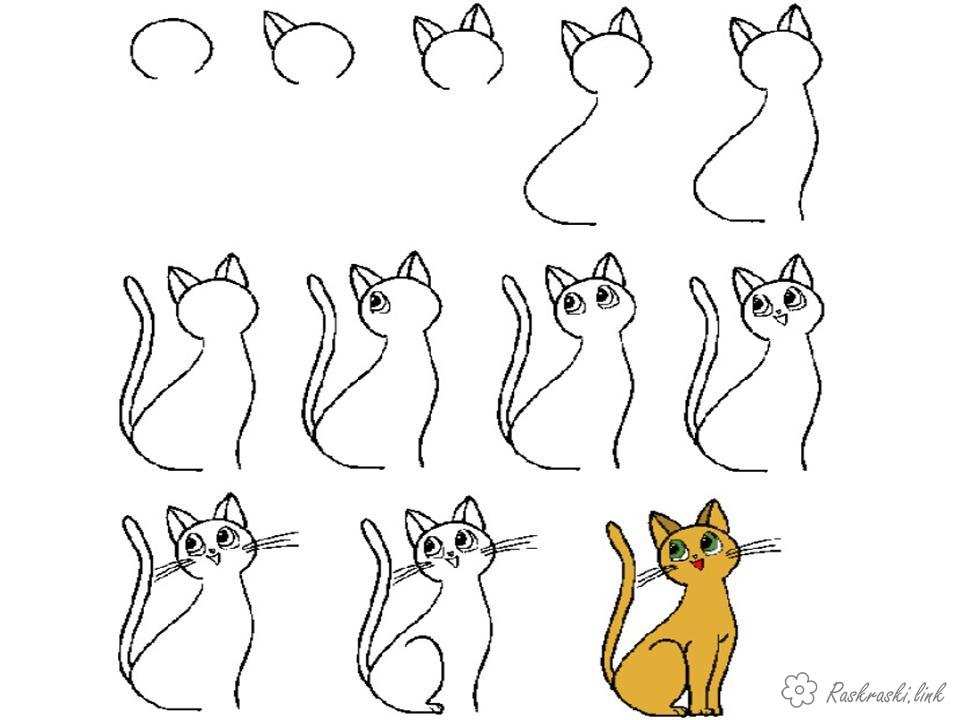 Raskraski.link