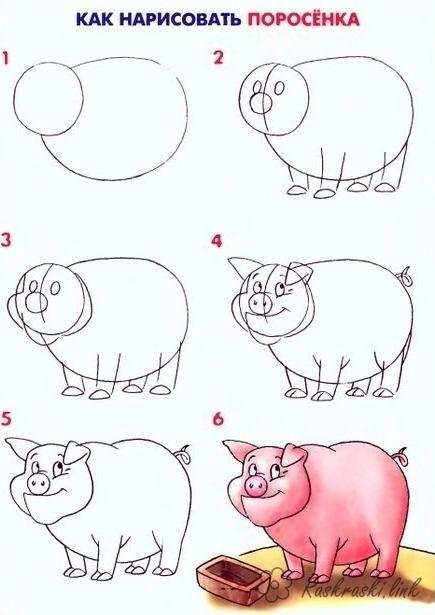 КАК НАРИСОВАТЬ ПОРОСЁНКА

1

2

3

4

5

6

Raskraski.link